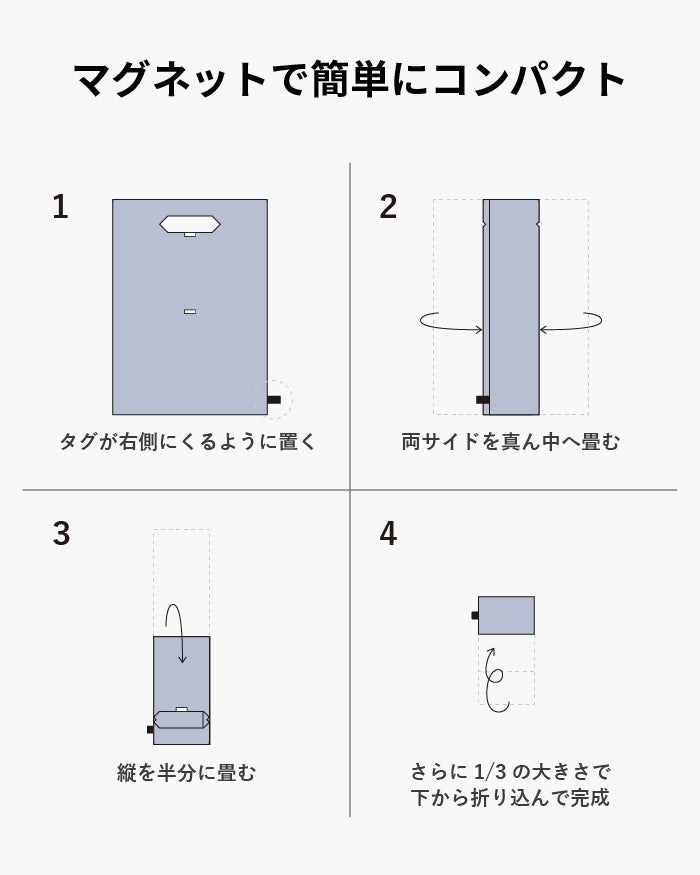 マグネットで簡単にコンパクト

1

タグが右側にくるように置く

2

両サイドを真ん中へ畳む

3

縦を半分に畳む

4

さらに 1/3 の大きさで
下から折り込んで完成