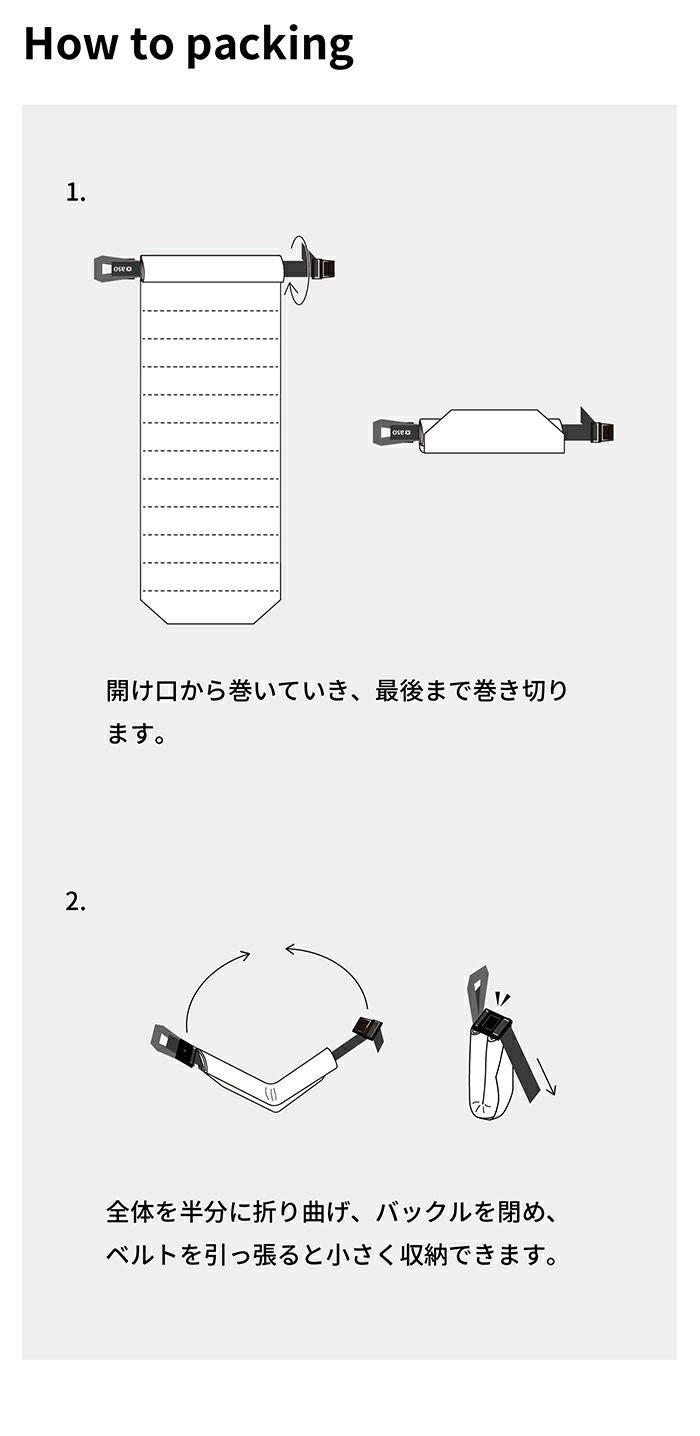 How to packing

1.

oso

oso

開け口から巻いていき、最後まで巻き切ります。

2.

全体を半分に折り曲げ、バックルを閉め、ベルトを引っ張ると小さく収納できます。