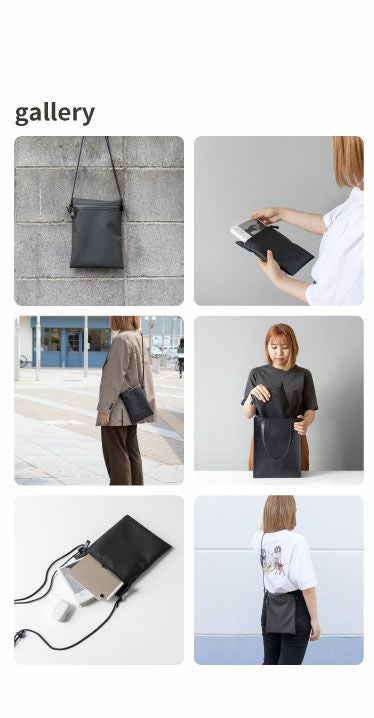 gallery