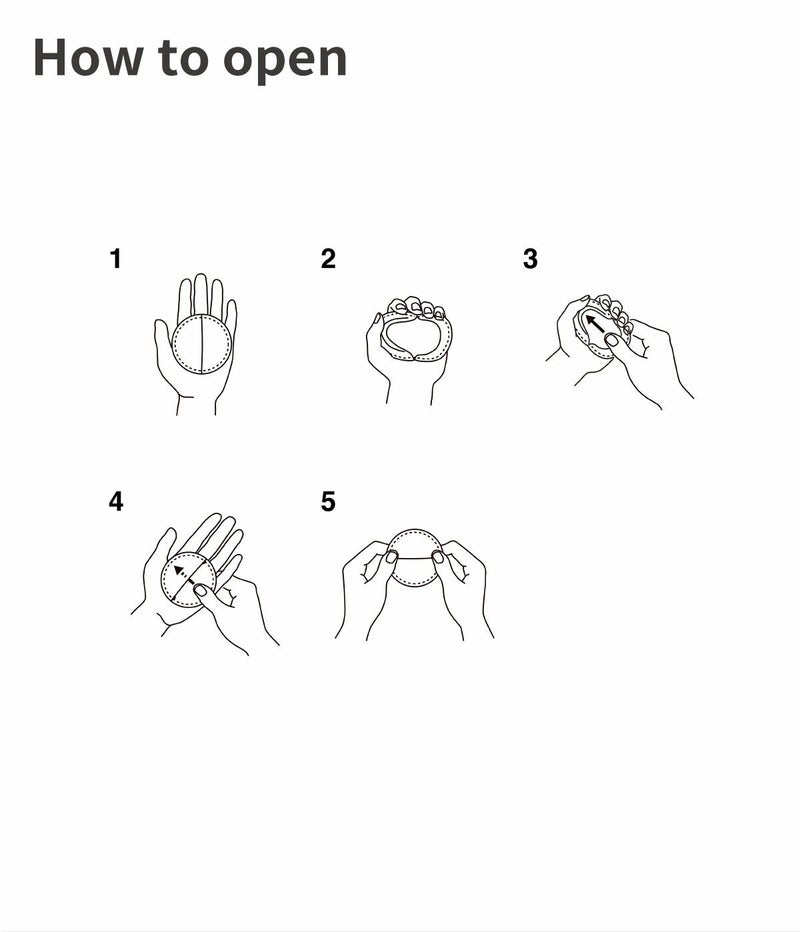 How to open

1

2

3

4

5