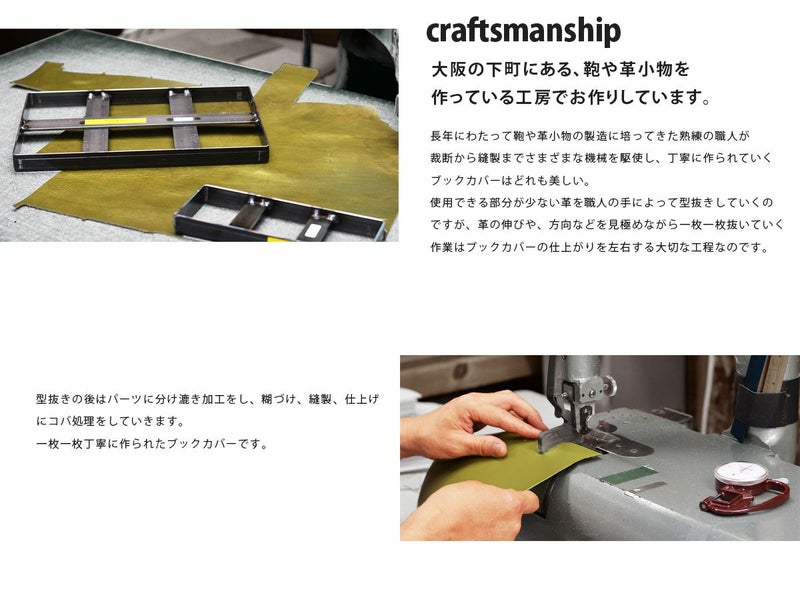 craftsmanship

大阪の下町にある、鞄や革小物を作っている工房でお作りしています。

長年にわたって鞄や革小物の製造に培ってきた熟練の職人が裁断から縫製までさまざまな機械を駆使し、丁寧に作られていくブックカバーはどれも美しい。
使用できる部分が少ない革を職人の手によって型抜きしていくのですが、革の伸びや、方向などを見極めながら一枚一枚抜いていく作業はブックカバーの仕上がりを左右する大切な工程なのです。

型抜きの後はパーツに分け漉き加工をし、糊づけ、縫製、仕上げにコバ処理をしていきます。
一枚一枚丁寧に作られたブックカバーです。